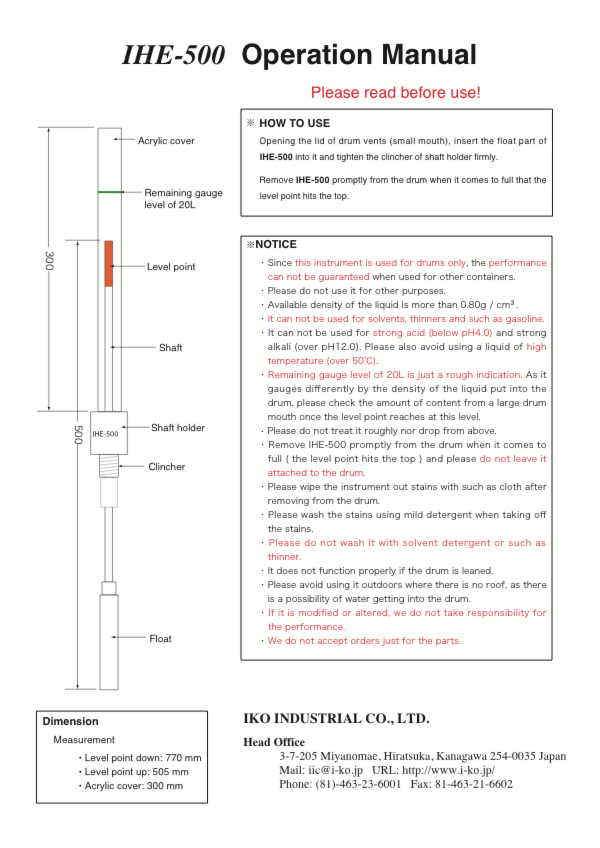 IHE-500 Operation Manual

Please read before use!

300

500

Acrylic cover

Remaining gauge level of 20L

Level point

Shaft

IHE-500

Shaft holder

Clincher

Float

※ HOW TO USE

Opening the lid of drum vents (small mouth), insert the float part of IHE-500 into it and tighten the clincher of shaft holder firmly.

Remove IHE-500 promptly from the drum when it comes to full that the level point hits the top.

※NOTICE

・Since this instrument is used for drums only, the performance can not be guaranteed when used for other containers.
・Please do not use it for other purposes.
・Available density of the liquid is more than 0.80g / cm³.
・It can not be used for solvents, thinners and such as gasoline.
・It can not be used for strong acid (below pH4.0) and strong alkali (over pH12.0). Please also avoid using a liquid of high temperature (over 50˚C).
・Remaining gauge level of 20L is just a rough indication. As it gauges differently by the density of the liquid put into the drum, please check the amount of content from a large drum mouth once the level point reaches at this level.
・Please do not treat it roughly nor drop from above.
・Remove IHE-500 promptly from the drum when it comes to full ( the level point hits the top ) and please do not leave it attached to the drum.
・Please wipe the instrument out stains with such as cloth after removing from the drum.
・Please wash the stains using mild detergent when taking off the stains.
・Please do not wash it with solvent detergent or such as thinner.
・It does not function properly if the drum is leaned.
・Please avoid using it outdoors where there is no roof, as there is a possibility of water getting into the drum.
・If it is modified or altered, we do not take responsibility for the performance.
・We do not accept orders just for the parts.

Dimension

Measurement

・Level point down: 770 mm
・Level point up: 505 mm
・Acrylic cover: 300 mm

IKO INDUSTRIAL CO., LTD.

Head Office
3-7-205 Miyanomae, Hiratsuka, Kanagawa 254-0035 Japan
Mail: iic@i-ko.jp URL: http://www.i-ko.jp/
Phone: (81)-463-23-6001 Fax: 81-463-21-6602